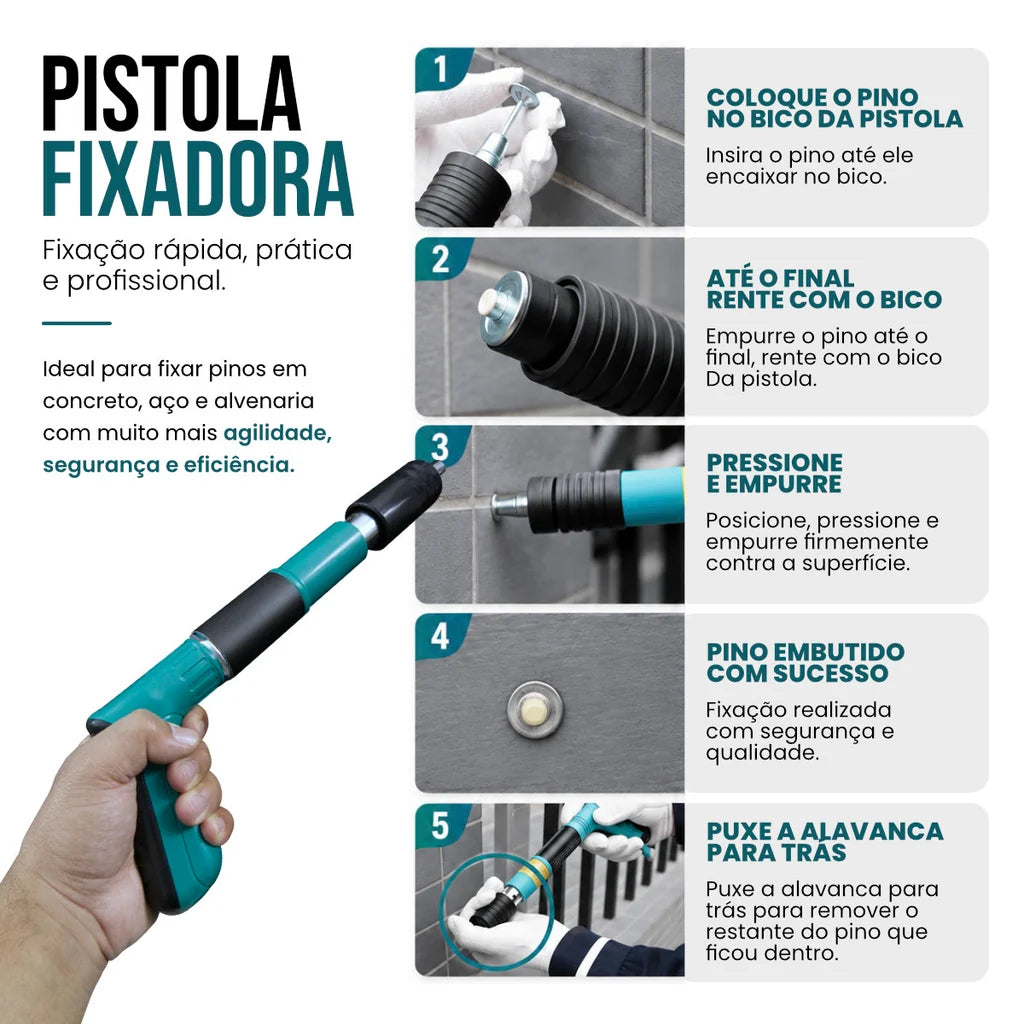 PISTOLA FIXADORA

Fixação rápida, prática e profissional.

Ideal para fixar pinos em concreto, aço e alvenaria com muito mais agilidade, segurança e eficiência.

1

COLOQUE O PINO NO BICO DA PISTOLA

Insira o pino até ele encaixar no bico.

2

ATÉ O FINAL RENTE COM O BICO

Empurre o pino até o final, rente com o bico Da pistola.

3

PRESSIONE E EMPURRE

Posicione, pressione e empurre firmemente contra a superfície.

4

PINO EMBUTIDO COM SUCESSO

Fixação realizada com segurança e qualidade.

5

PUXE A ALAVANCA PARA TRÁS

Puxe a alavanca para trás para remover o restante do pino que ficou dentro.